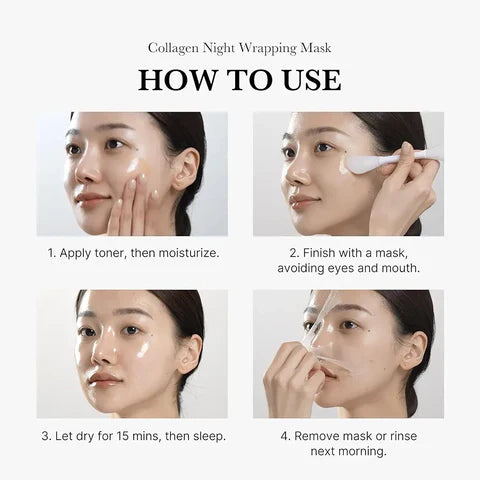 Collagen Night Wrapping Mask

HOW TO USE

1. Apply toner, then moisturize.

2. Finish with a mask, avoiding eyes and mouth.

3. Let dry for 15 mins, then sleep.

4. Remove mask or rinse next morning.